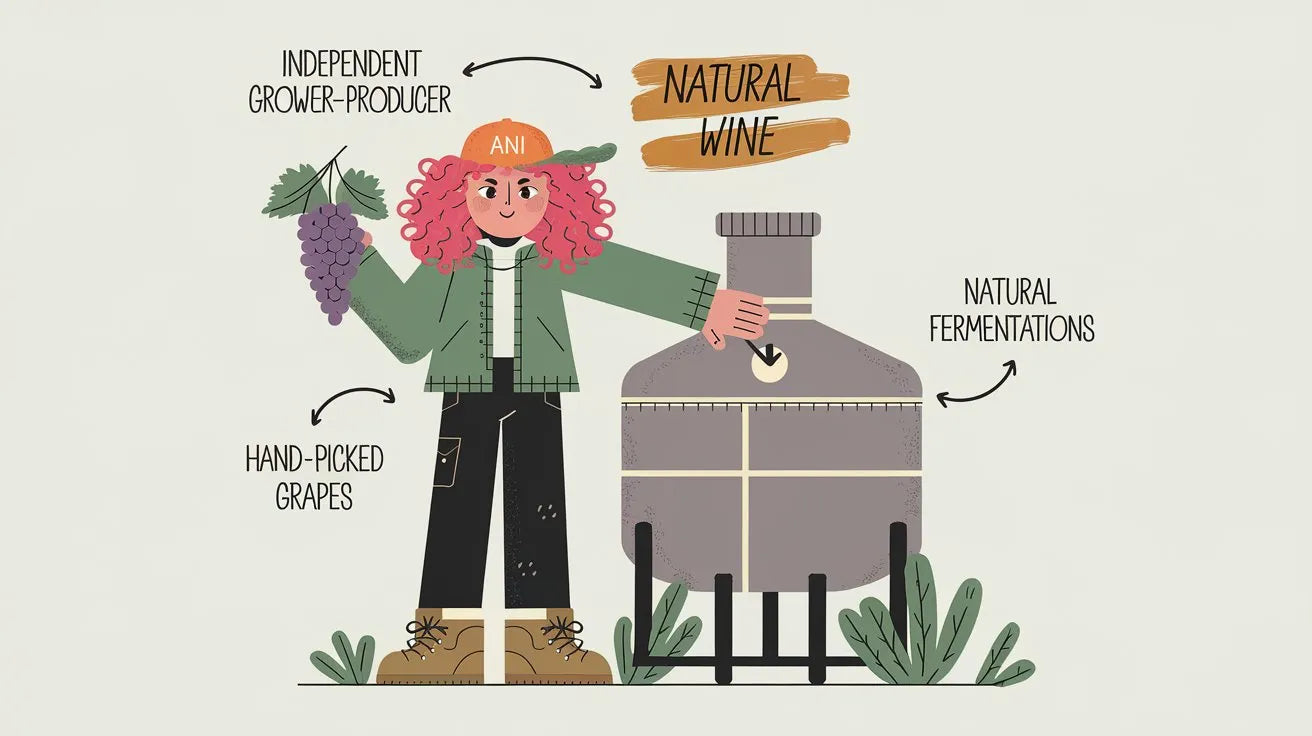 INDEPENDENT GROWER-PRODUCER

NATURAL WINE

ANI

NATURAL FERMENTATIONS

HAND-PICKED GRAPES